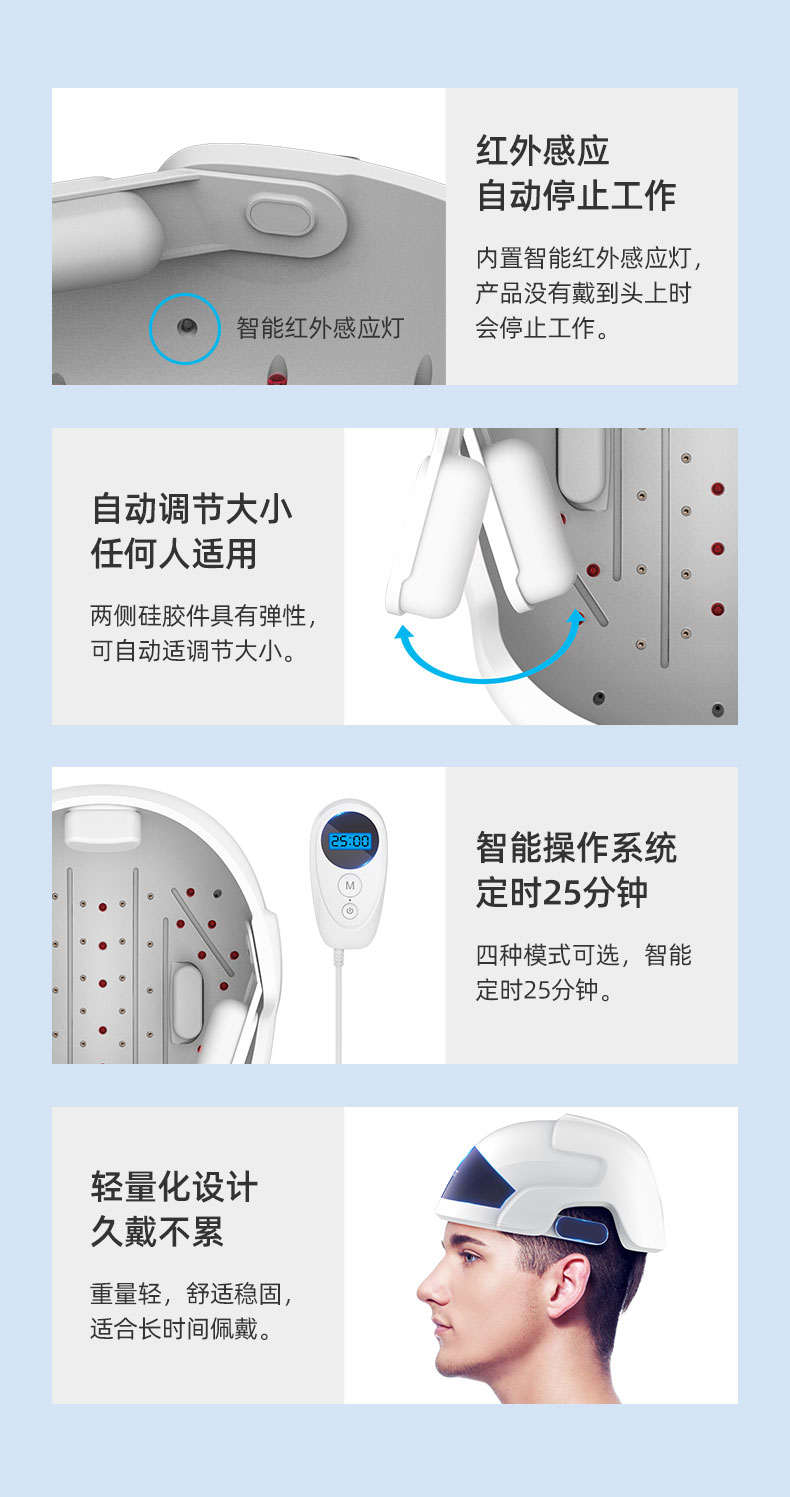 智能红外感应灯

红外感应
自动停止工作

内置智能红外感应灯，产品没有戴到头上时会停止工作。

自动调节大小
任何人适用

两侧硅胶件具有弹性，可自动适调节大小。

25:00

M

智能操作系统
定时25分钟

四种模式可选，智能定时25分钟。

轻量化设计
久戴不累

重量轻，舒适稳固，适合长时间佩戴。